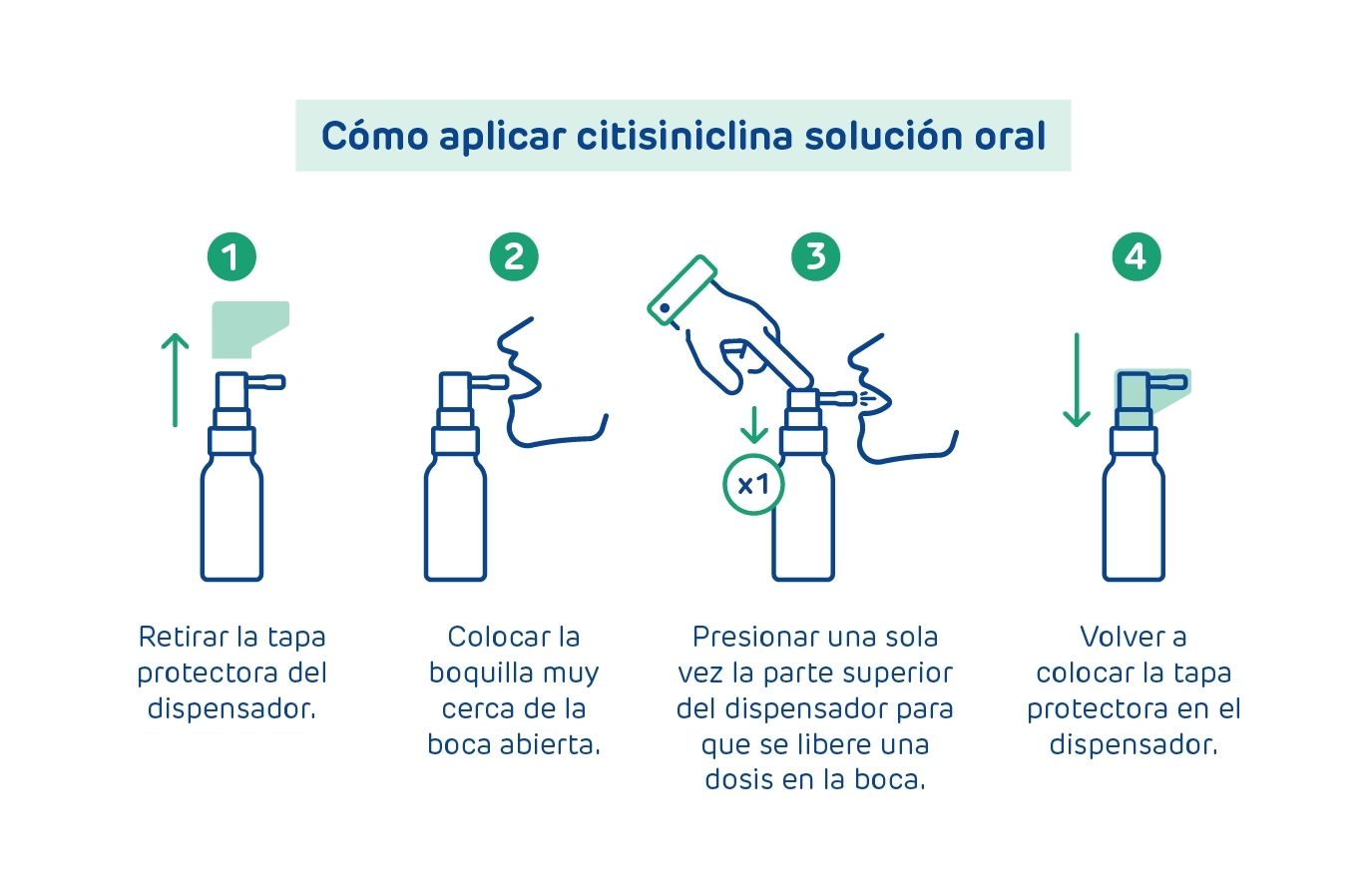 Cómo aplicar citisiniclina solución oral

1

Retirar la tapa protectora del dispensador.

2

Colocar la boquilla muy cerca de la boca abierta.

3

x1

Presionar una sola vez la parte superior del dispensador para que se libere una dosis en la boca.

4

Volver a colocar la tapa protectora en el dispensador.